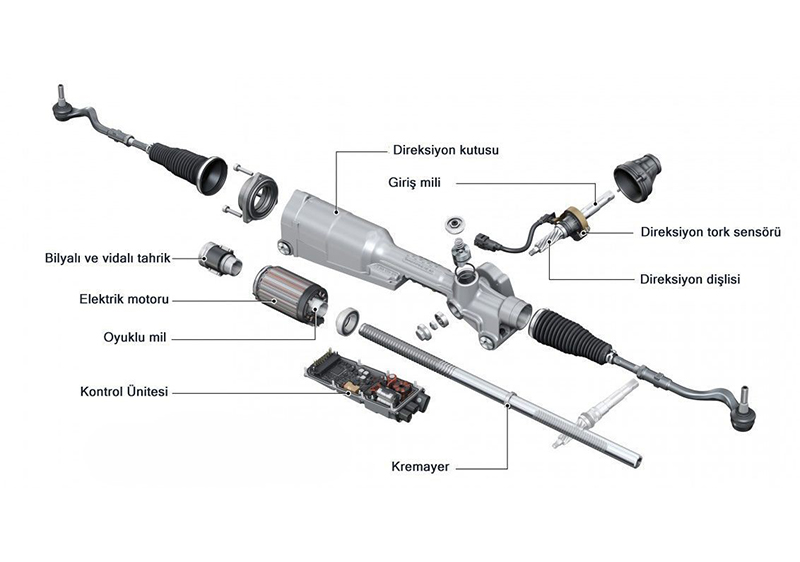 Direksiyon kutusu

Giriş mili

Direksiyon tork sensörü

Direksiyon dişlisi

Bilyalı ve vidalı tahrik

Elektrik motoru

Oyuklu mil

Kontrol Ünitesi

Kremayer